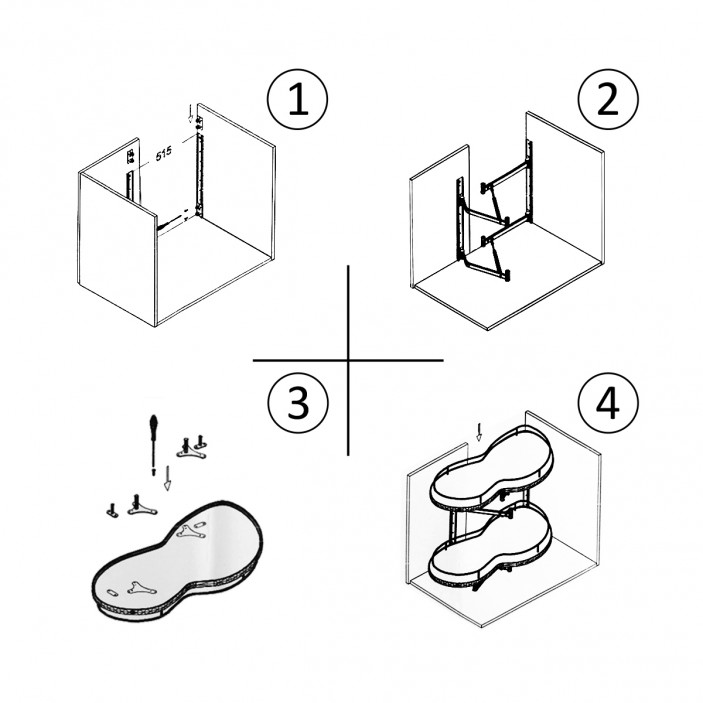 1
515
2
3
4