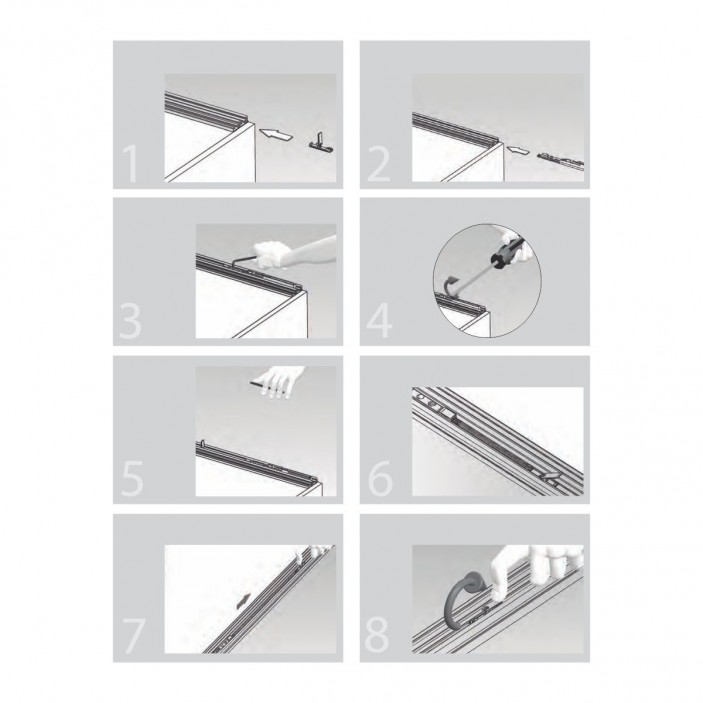 1

2

3

4

5

6

7

8