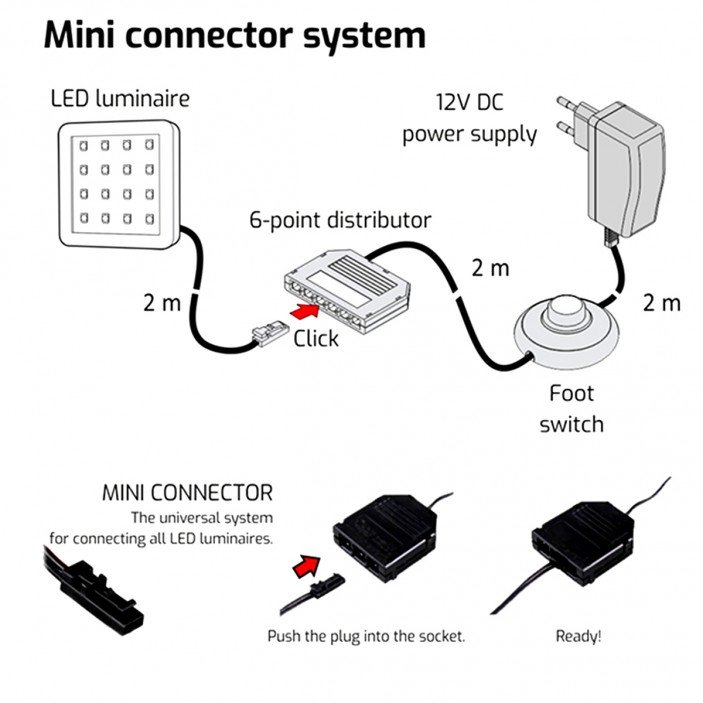 Mini connector system

LED luminaire

12V DC power supply

6-point distributor

2 m

2 m

2 m

Click

Foot switch

MINI CONNECTOR
The universal system for connecting all LED luminaires.

Push the plug into the socket.

Ready!